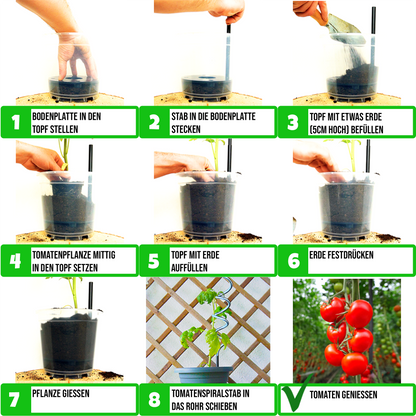 1 BODENPLATTE IN DEN TOPF STELLEN

2 STAB IN DIE BODENPLATTE STECKEN

3 TOPF MIT ETWAS ERDE (5CM HOCH) BEFÜLLEN

4 TOMATENPFLANZE MITTIG IN DEN TOPF SETZEN

5 TOPF MIT ERDE AUFFÜLLEN

6 ERDE FESTDRÜCKEN

7 PFLANZE GIESSEN

8 TOMATENSPIRALSTAB IN DAS ROHR SCHIEBEN

TOMATEN GENIESSEN